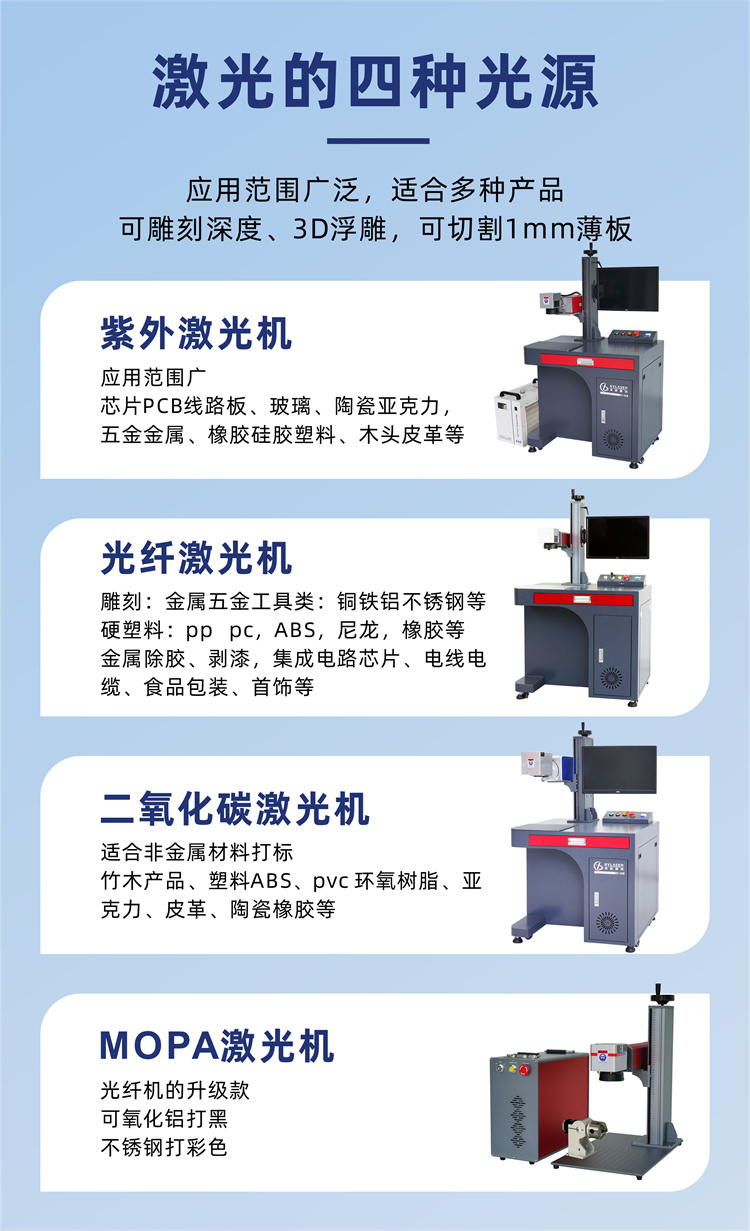 激光的四种光源

应用范围广泛，适合多种产品
可雕刻深度、3D浮雕，可切割1mm薄板

紫外激光机

应用范围广
芯片PCB线路板、玻璃、陶瓷亚克力，
五金金属、橡胶硅胶塑料、木头皮革等

光纤激光机

雕刻：金属五金工具类：铜铁铝不锈钢等
硬塑料：pp pc，ABS，尼龙，橡胶等
金属除胶、剥漆，集成电路芯片、电线电缆、食品包装、首饰等

二氧化碳激光机

适合非金属材料打标
竹木产品、塑料ABS、pvc 环氧树脂、亚克力、皮革、陶瓷橡胶等

MOPA激光机

光纤机的升级款
可氧化铝打黑
不锈钢打彩色