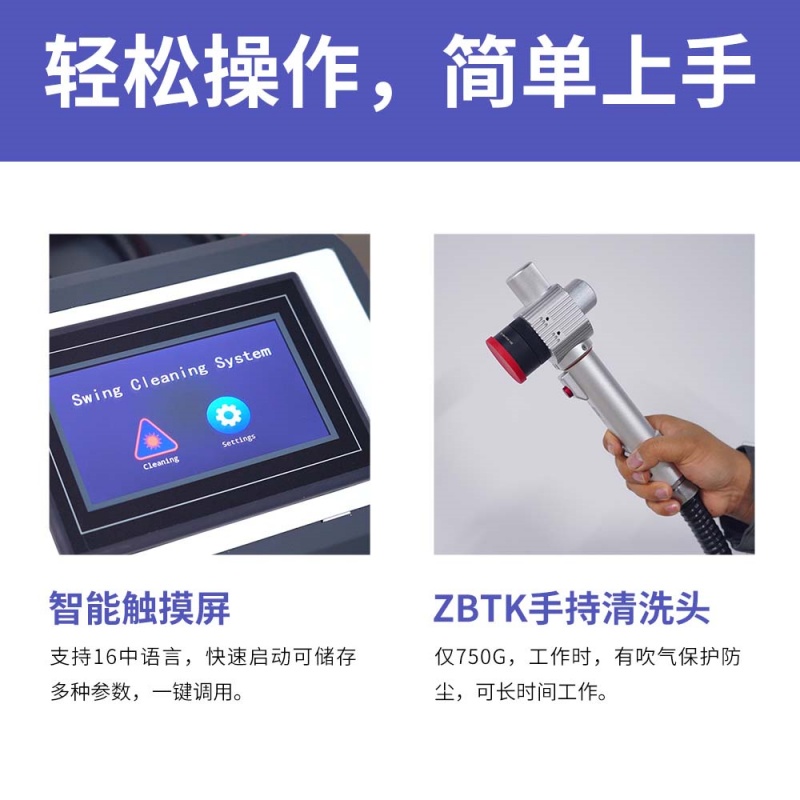 轻松操作，简单上手

Swing Cleaning System

Cleaning

Settings

智能触摸屏

支持16中语言，快速启动可储存多种参数，一键调用。

ZBTK手持清洗头

仅750G，工作时，有吹气保护防尘，可长时间工作。